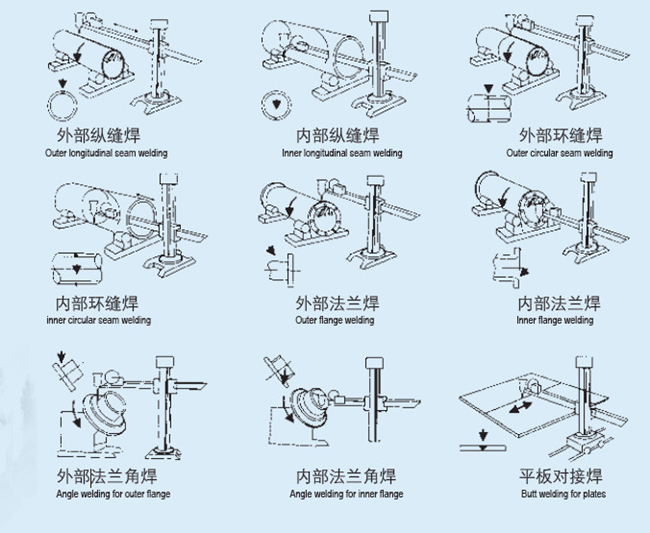 外部纵缝焊
Outer longitudinal seam welding

内部纵缝焊
Inner longitudinal seam welding

外部环缝焊
Outer circular seam welding

内部环缝焊
inner circular seam welding

外部法兰焊
Outer flange welding

内部法兰焊
Inner flange welding

外部法兰角焊
Angle welding for outer flange

内部法兰角焊
Angle welding for inner flange

平板对接焊
Butt welding for plates